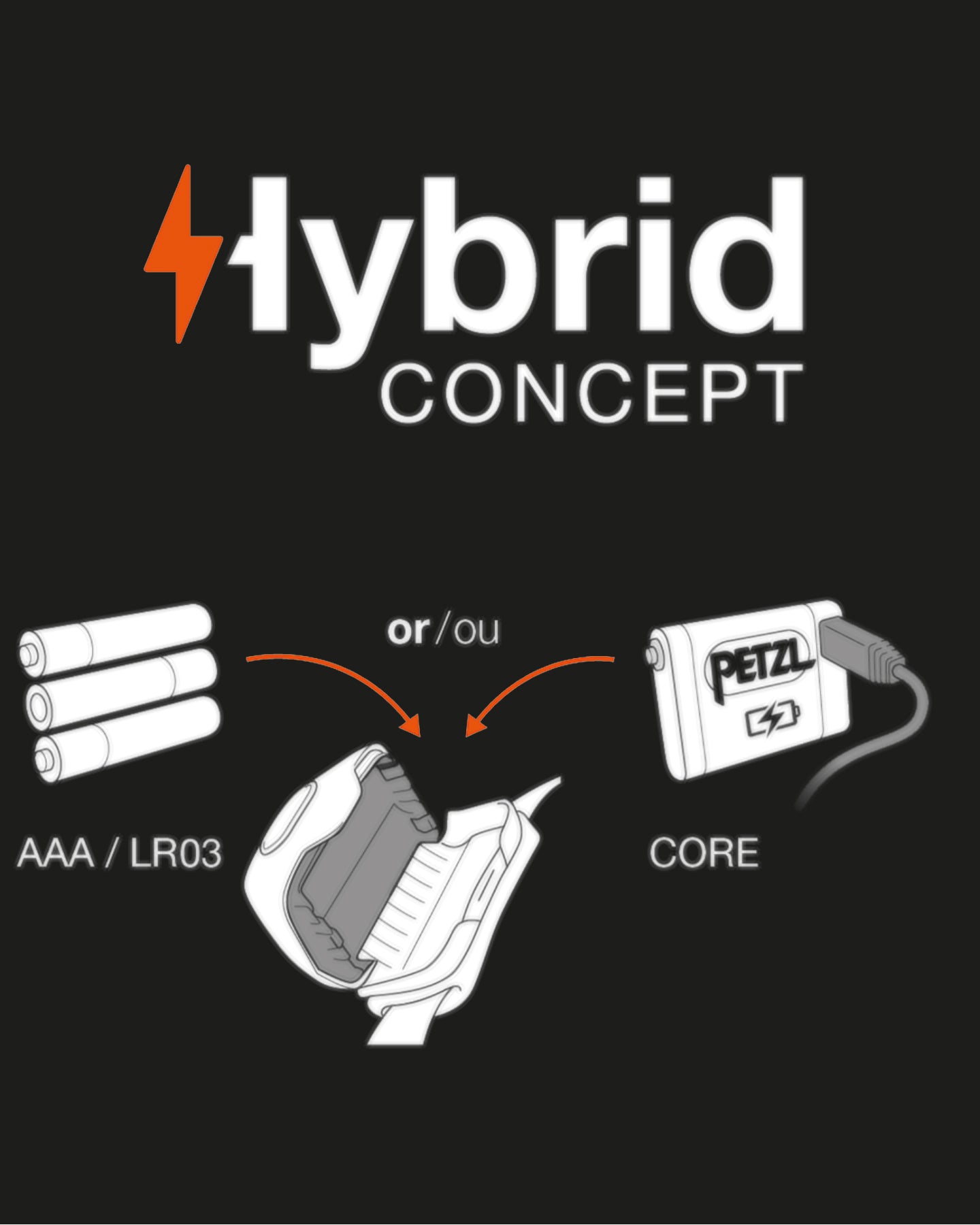 Hybrid
CONCEPT

or/ou

PETZL

AAA / LR03

CORE